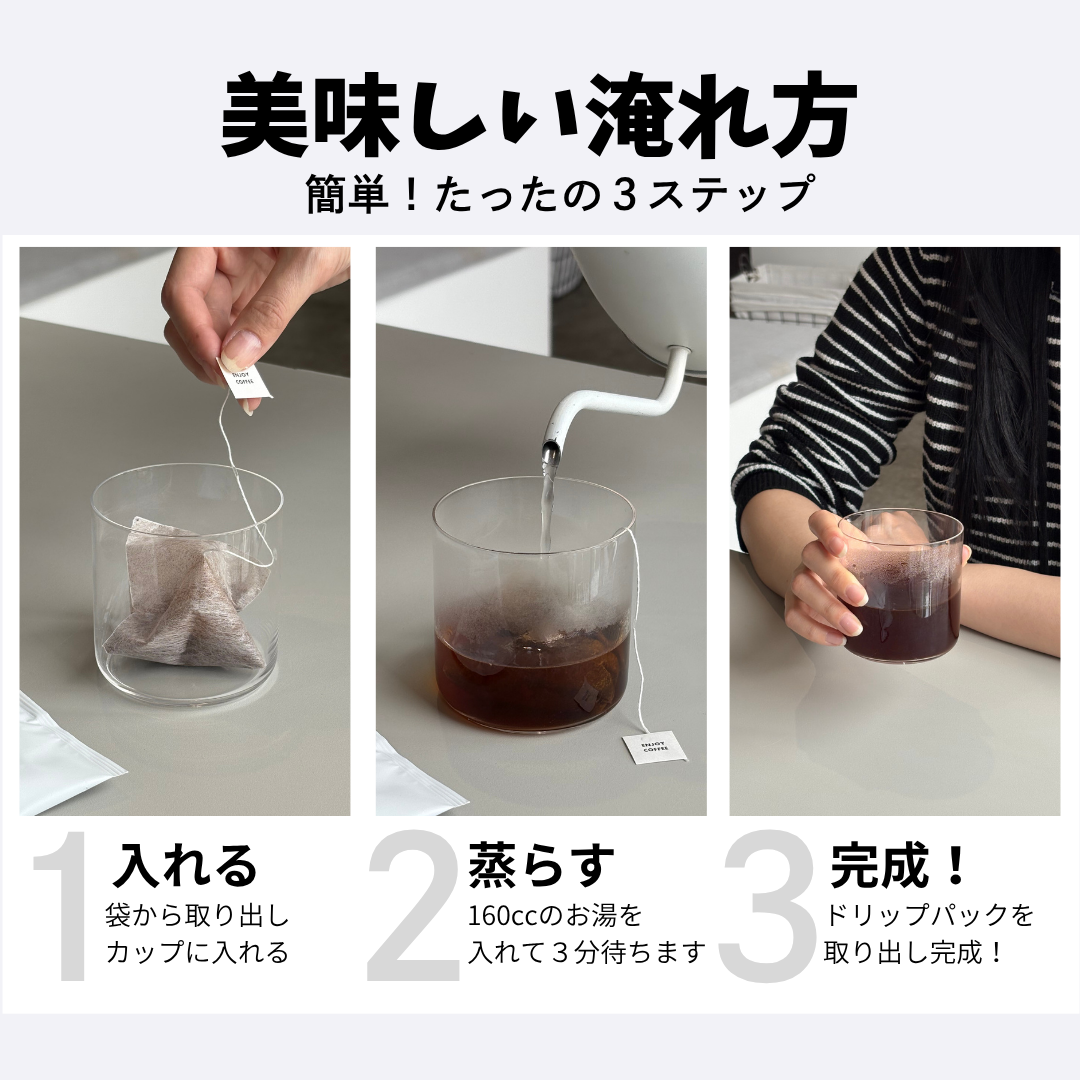 美味しい淹れ方
簡単！たったの３ステップ

ENJOY COFFEE

ENJOY COFFEE

1 入れる
袋から取り出し
カップに入れる

2 蒸らす
160ccのお湯を
入れて３分待ちます

3 完成！
ドリップパックを
取り出し完成！